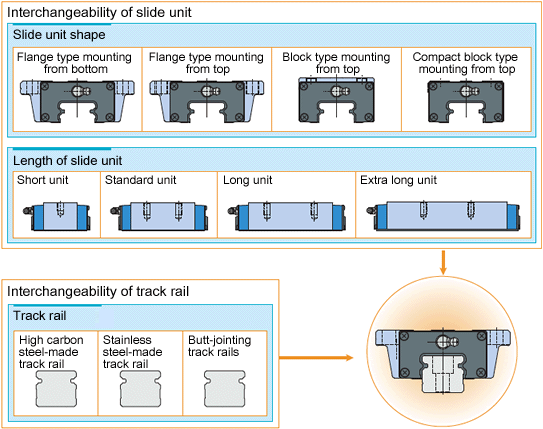 Interchangeability of slide unit

Slide unit shape

Flange type mounting from bottom

Flange type mounting from top

Block type mounting from top

Compact block type mounting from top

Length of slide unit

Short unit

Standard unit

Long unit

Extra long unit

Interchangeability of track rail

Track rail

High carbon steel-made track rail

Stainless steel-made track rail

Butt-jointing track rails