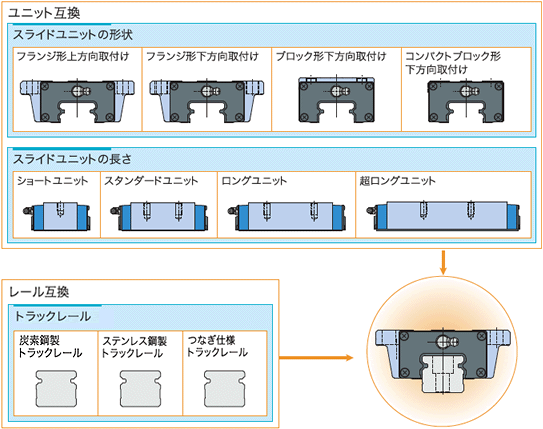 ユニット互換

スライドユニットの形状

フランジ形上方向取付け

フランジ形下方向取付け

ブロック形下方向取付け

コンパクトブロック形下方向取付け

スライドユニットの長さ

ショートユニット

スタンダードユニット

ロングユニット

超ロングユニット

レール互換

トラックレール

炭素鋼製トラックレール

ステンレス鋼製トラックレール

つなぎ仕様トラックレール